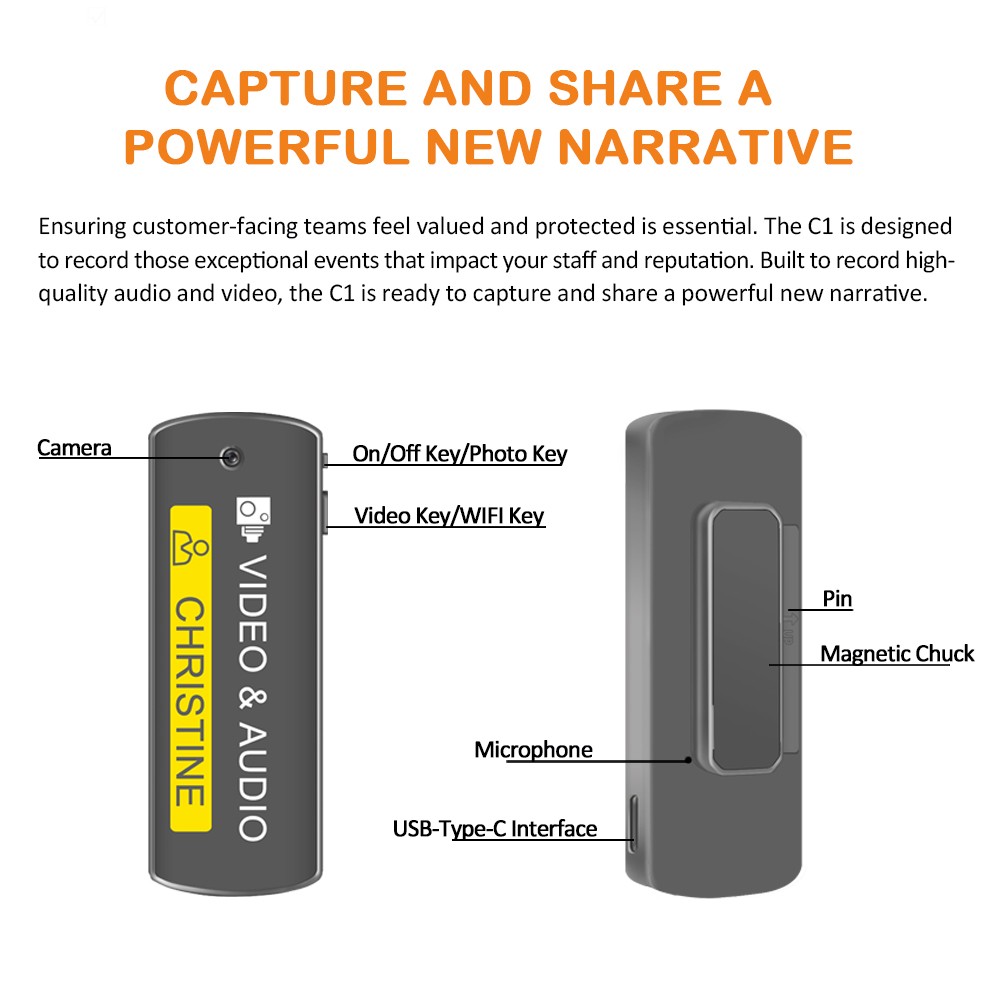 CAPTURE AND SHARE A POWERFUL NEW NARRATIVE

Ensuring customer-facing teams feel valued and protected is essential. The C1 is designed to record those exceptional events that impact your staff and reputation. Built to record high-quality audio and video, the C1 is ready to capture and share a powerful new narrative.

Camera
On/Off Key/Photo Key
Video Key/WIFI Key
VIDEO & AUDIO
CHRISTINE

Pin
Magnetic Chuck
Microphone
USB-Type-C Interface